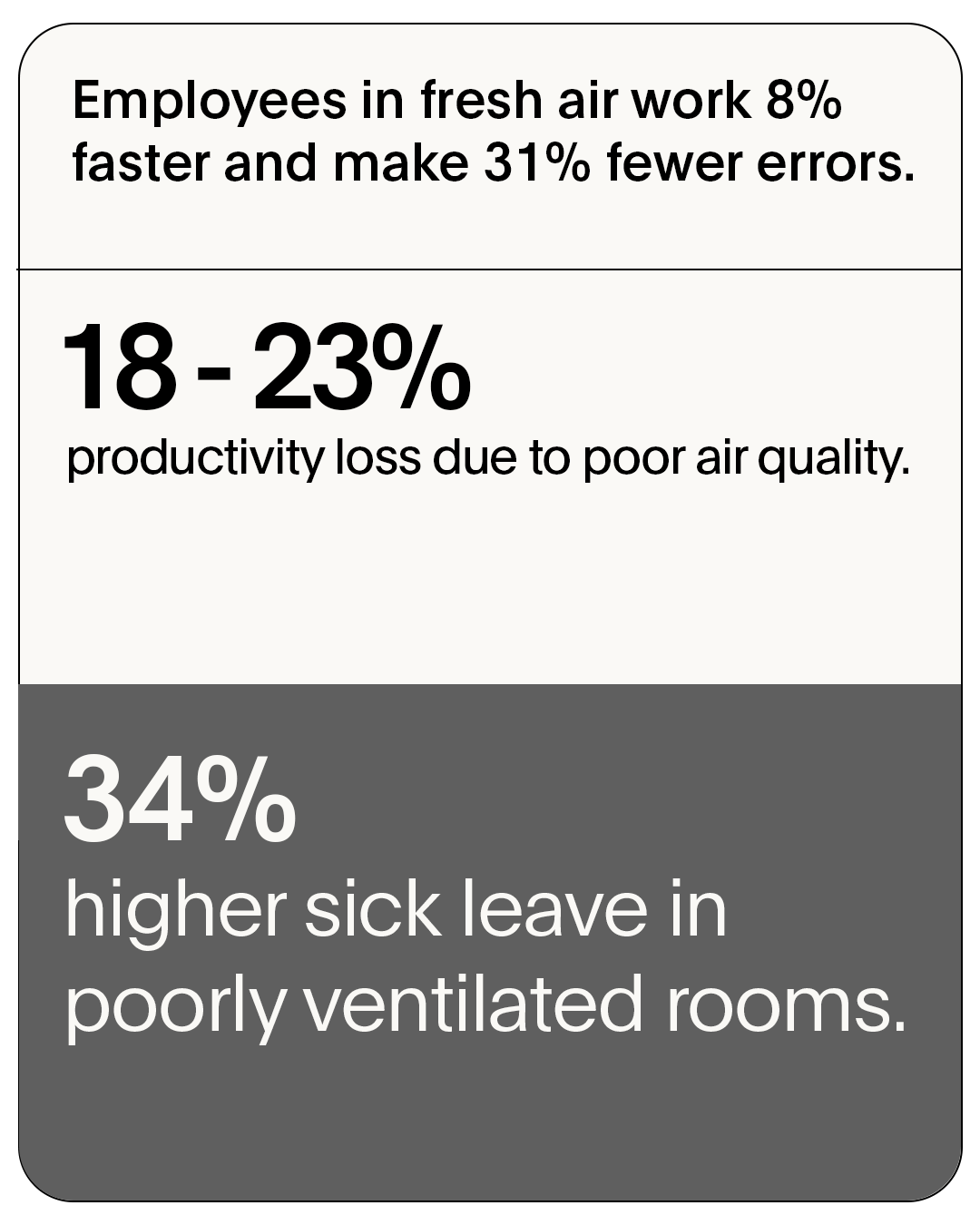 Employees in fresh air work 8% faster and make 31% fewer errors.

18 - 23%
productivity loss due to poor air quality.

34%
higher sick leave in poorly ventilated rooms.